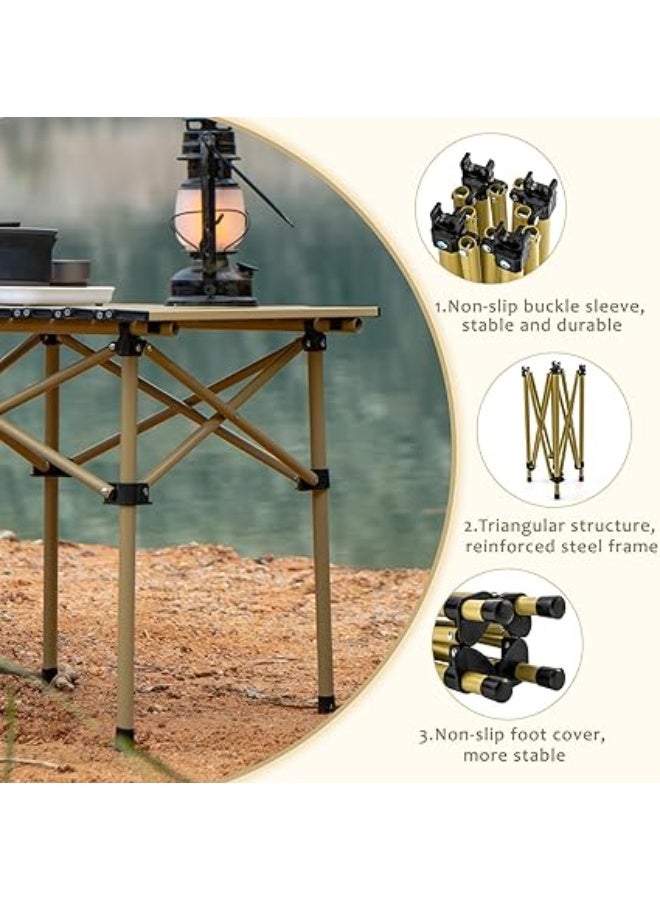 1.Non-slip buckle sleeve, stable and durable

2.Triangular structure, reinforced steel frame

3.Non-slip foot cover, more stable